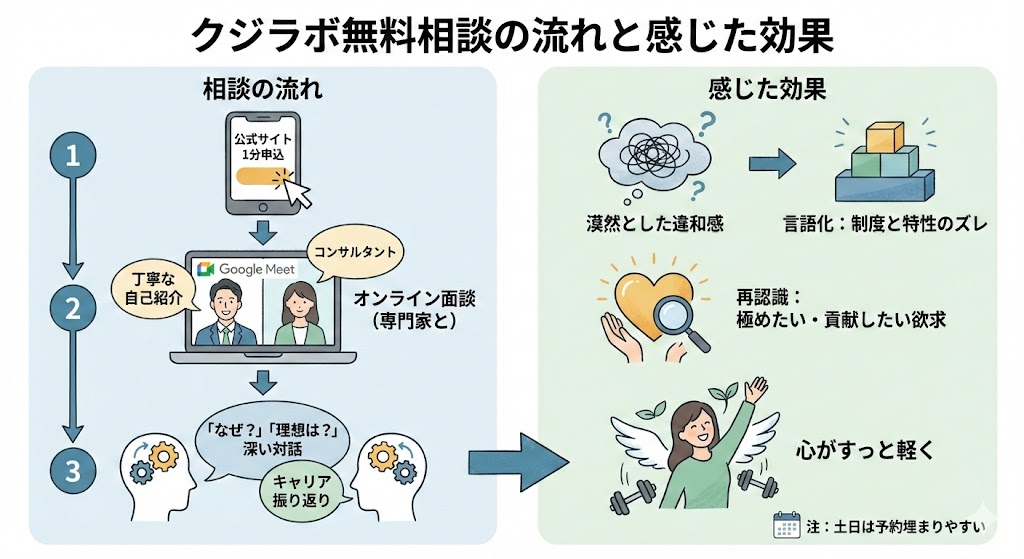 クジラボ無料相談の流れと感じた効果

相談の流れ

1

公式サイト
1分申込

2

丁寧な
自己紹介

Google Meet

コンサルタント

オンライン面談
（専門家と）

3

「なぜ？」「理想は？」
深い対話

キャリア
振り返り

感じた効果

漠然とした違和感

言語化：制度と特性のズレ

再認識：
極めたい・貢献したい欲求

心がすっと軽く

注：土日は予約埋まりやすい